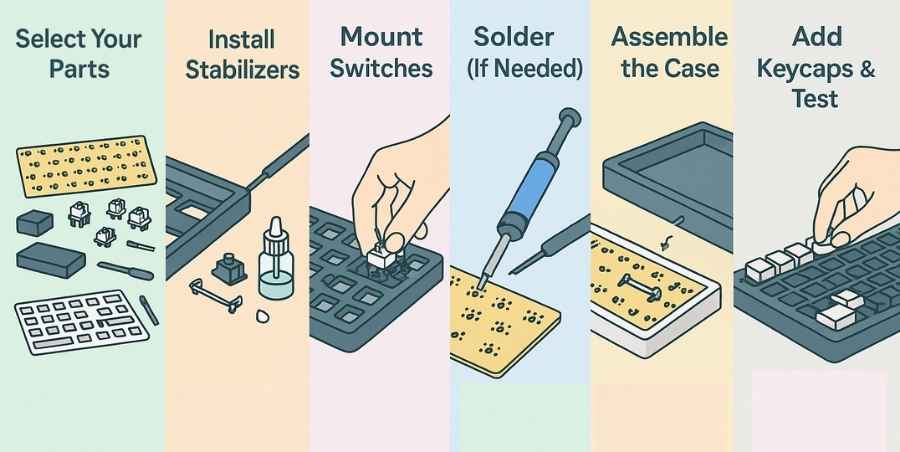 Select Your Parts

Install Stabilizers

Mount Switches

Solder (If Needed)

Assemble the Case

Add Keycaps & Test