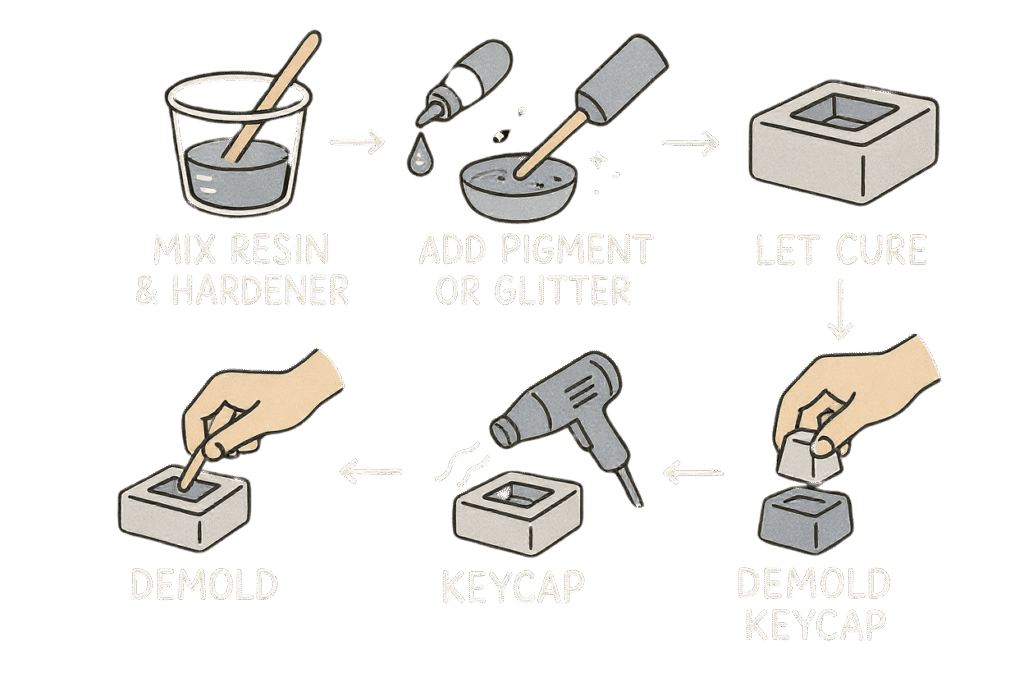 MIX RESIN & HARDENER

ADD PIGMENT OR GLITTER

LET CURE

DEMOLD KEYCAP

KEYCAP

DEMOLD